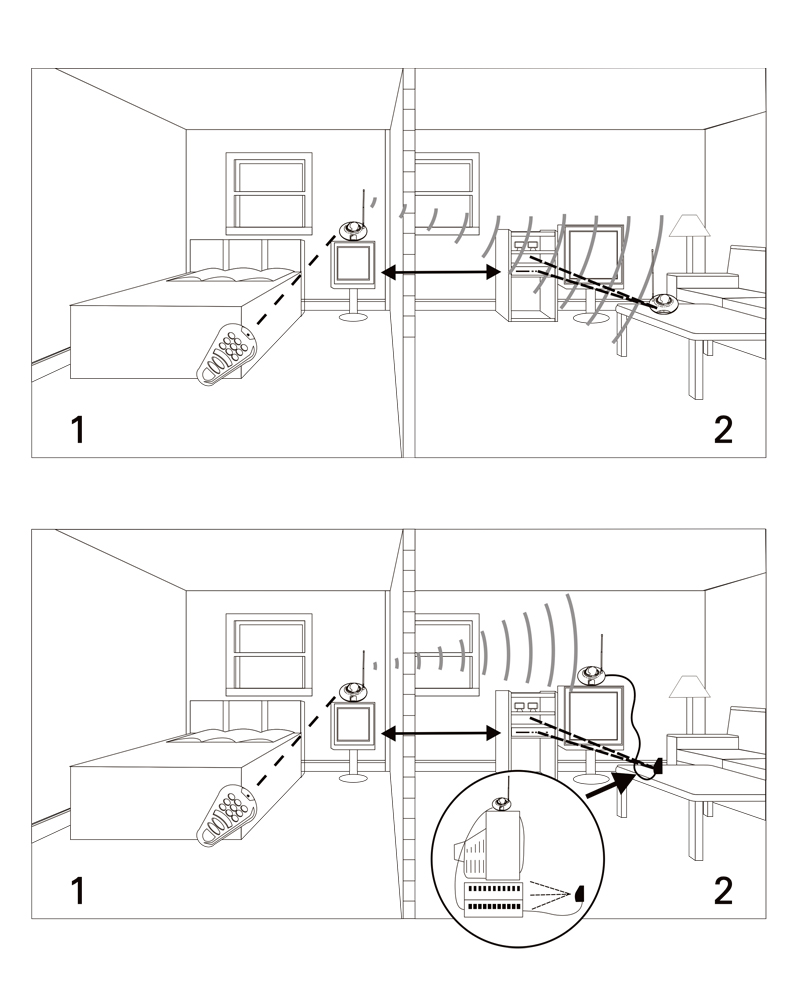 1

2

1

2