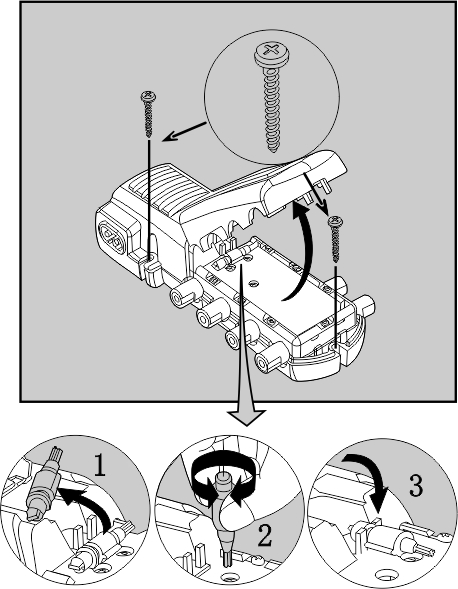 1

2

3