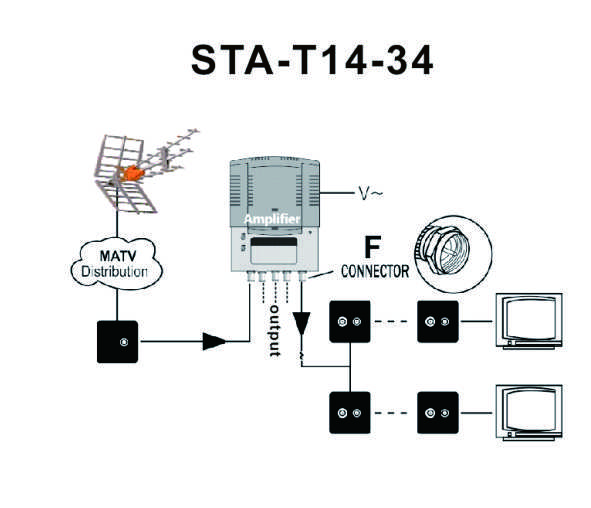 STA-T14-34

MATV
Distribution

Amplifier

V~

F
CONNECTOR

output